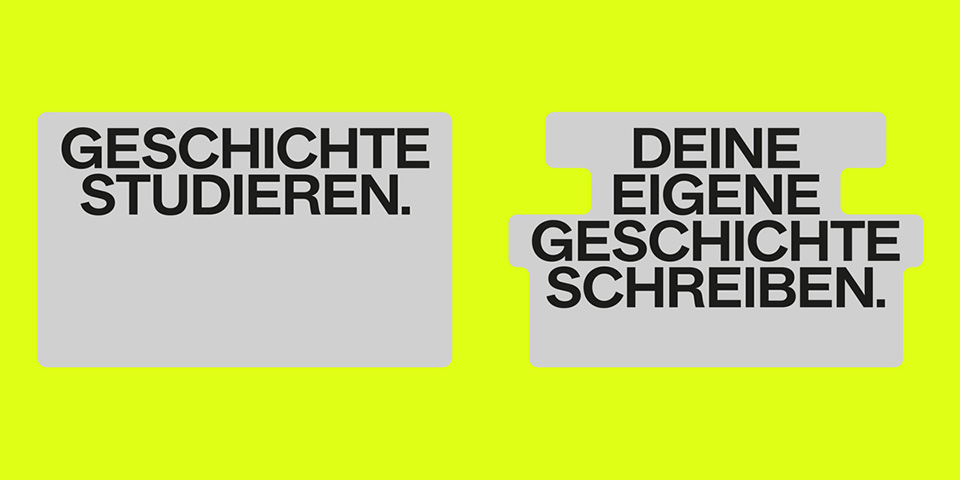 GESCHICHTE STUDIEREN.

DEINE EIGENE GESCHICHTE SCHREIBEN.